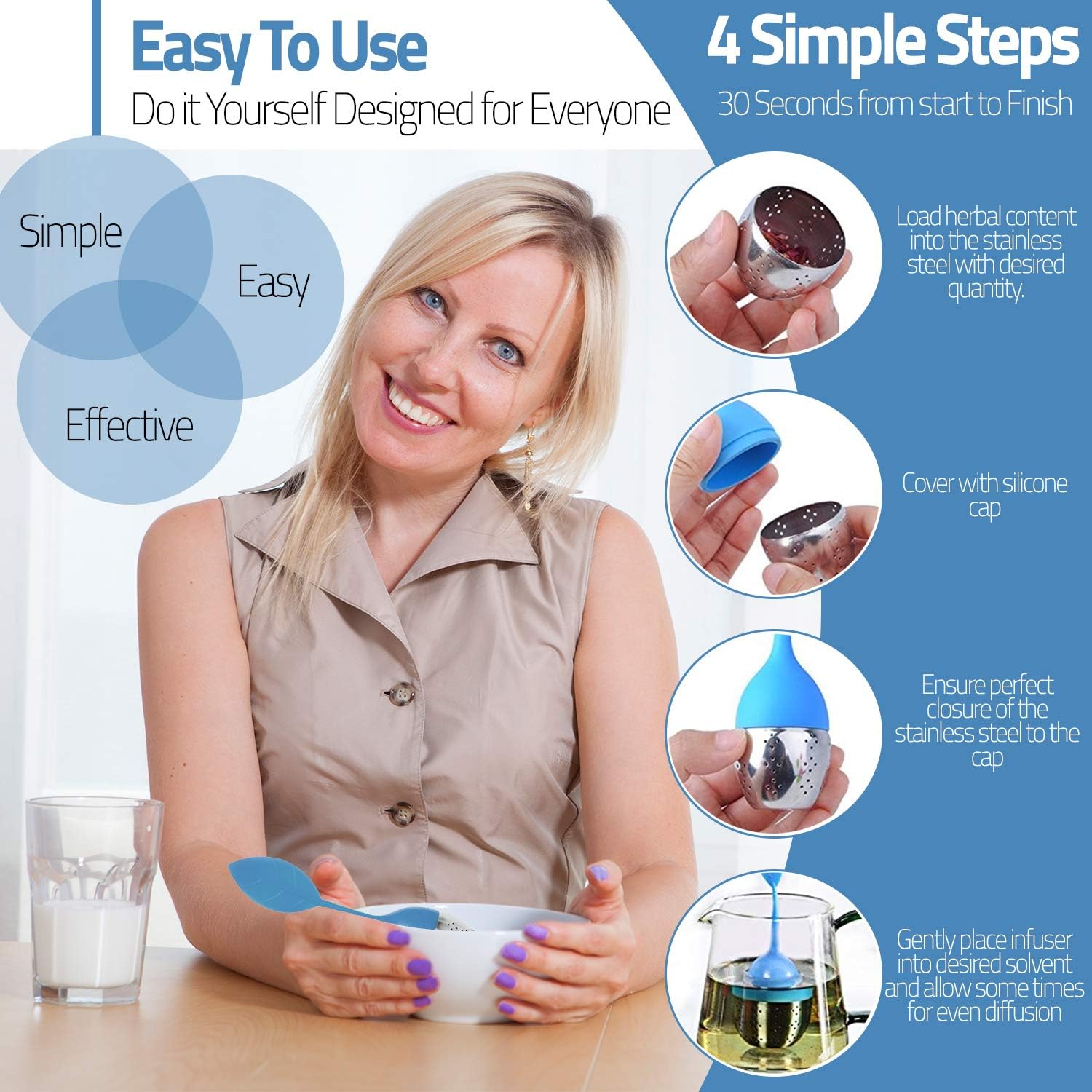 Easy To Use

Do it Yourself Designed for Everyone

Simple

Easy

Effective

4 Simple Steps

30 Seconds from start to Finish

Load herbal content into the stainless steel with desired quantity.

Cover with silicone cap

Ensure perfect closure of the stainless steel to the cap

Gently place infuser into desired solvent and allow some times for even diffusion